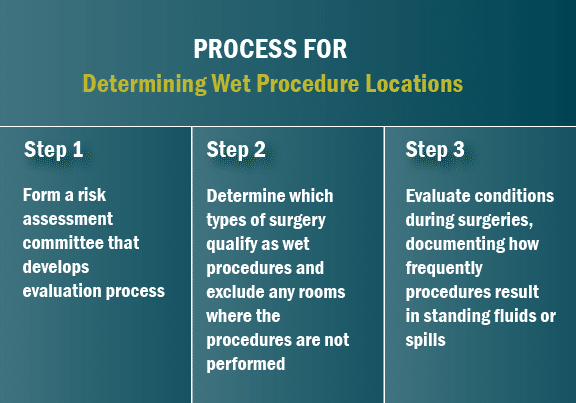 PROCESS FOR
Determining Wet Procedure Locations

Step 1

Form a risk assessment committee that develops evaluation process

Step 2

Determine which types of surgery qualify as wet procedures and exclude any rooms where the procedures are not performed

Step 3

Evaluate conditions during surgeries, documenting how frequently procedures result in standing fluids or spills